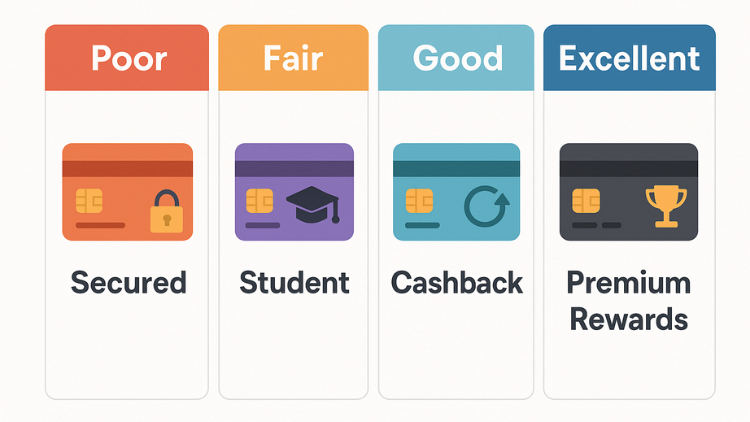 Poor

Secured

Fair

Student

Good

Cashback

Excellent

Premium Rewards